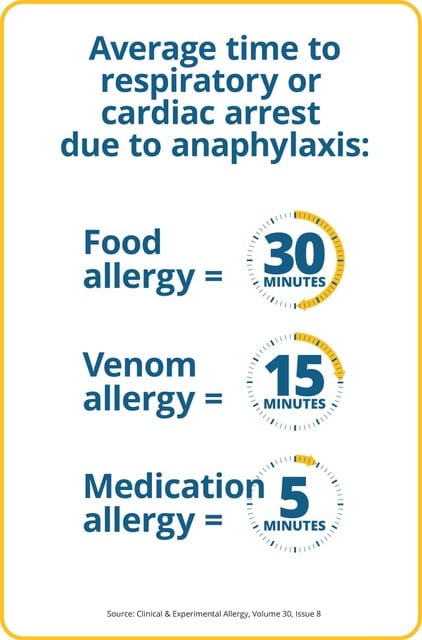 Average time to respiratory or cardiac arrest due to anaphylaxis:

Food allergy = 30 MINUTES

Venom allergy = 15 MINUTES

Medication allergy = 5 MINUTES

Source: Clinical & Experimental Allergy, Volume 30, Issue 8