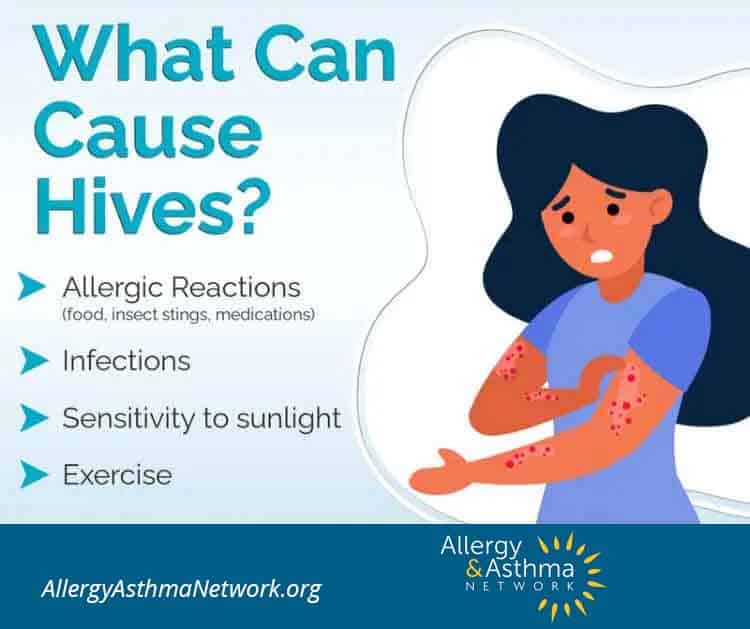 What Can Cause Hives?

Allergic Reactions
(food, insect stings, medications)

Infections

Sensitivity to sunlight

Exercise

AllergyAsthmaNetwork.org

Allergy & Asthma NETWORK